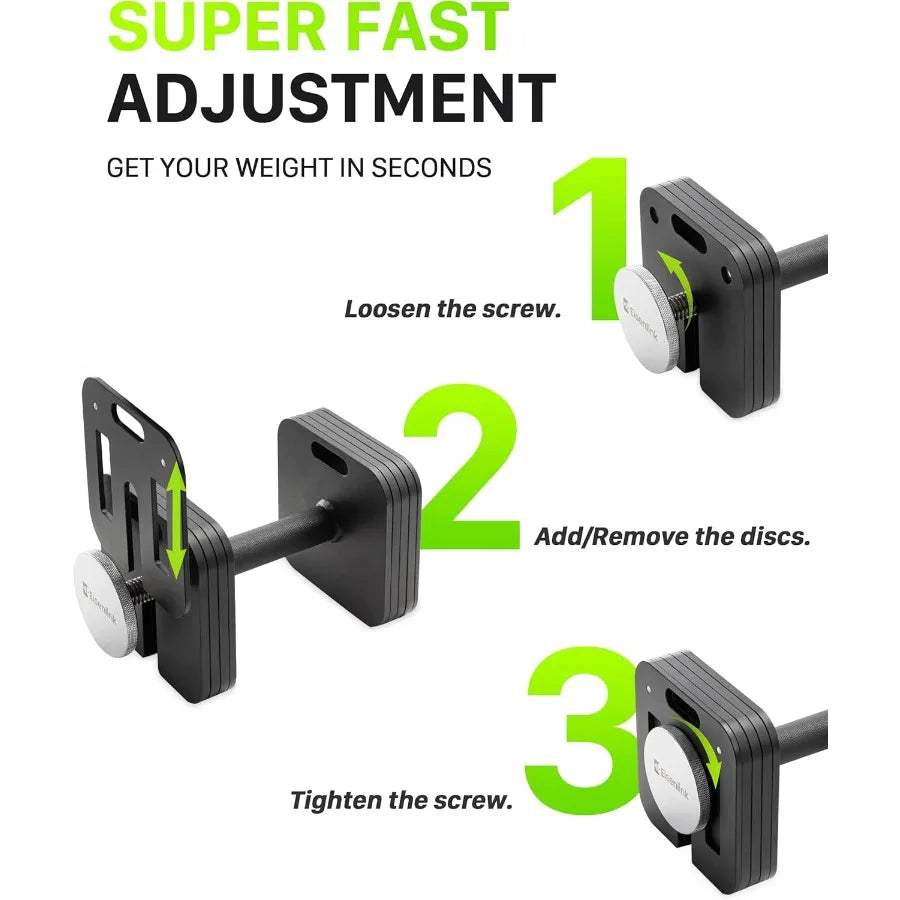 SUPER FAST
ADJUSTMENT

GET YOUR WEIGHT IN SECONDS

1

Loosen the screw.

Eisenlink

2

Add/Remove the discs.

Eisenlink

3

Tighten the screw.

Eisenlink