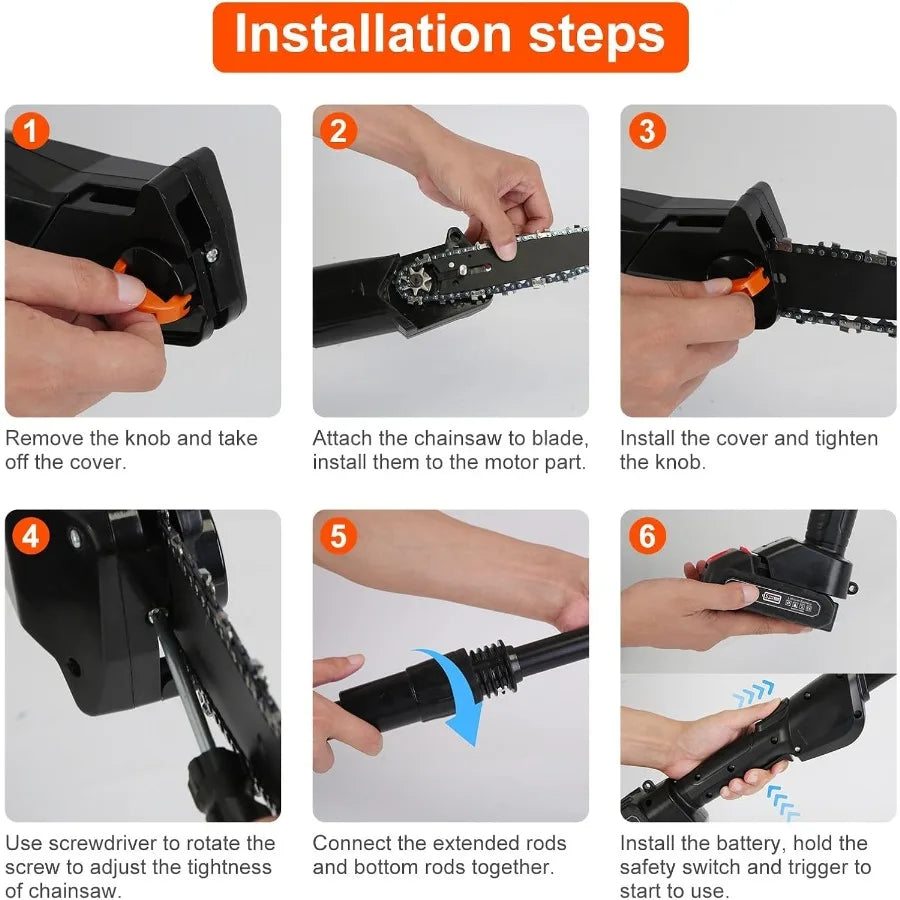 Installation steps

1

Remove the knob and take off the cover.

2

Attach the chainsaw to blade, install them to the motor part.

3

Install the cover and tighten the knob.

4

Use screwdriver to rotate the screw to adjust the tightness of chainsaw.

5

Connect the extended rods and bottom rods together.

6

Install the battery, hold the safety switch and trigger to start to use.