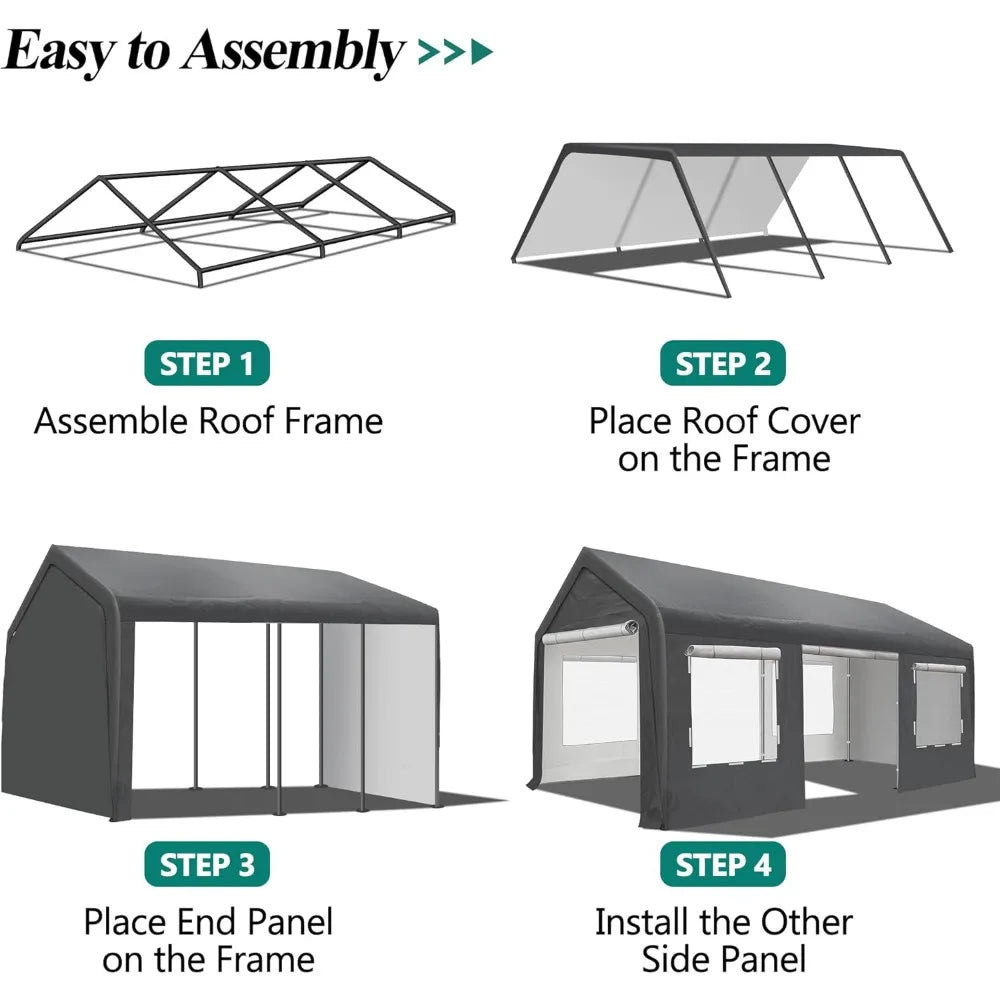 Easy to Assembly >>>

STEP 1
Assemble Roof Frame

STEP 2
Place Roof Cover on the Frame

STEP 3
Place End Panel on the Frame

STEP 4
Install the Other Side Panel