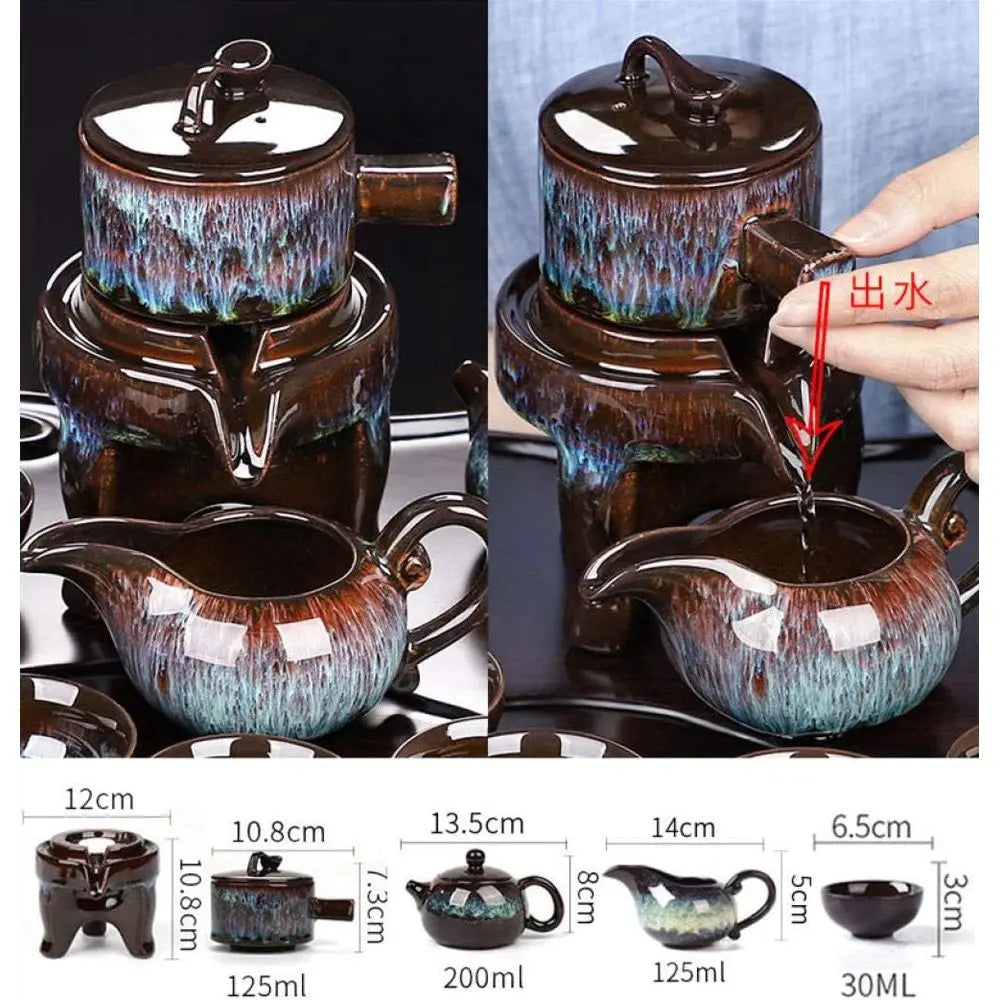 出水

12cm
10.8cm

10.8cm
7.3cm
125ml

13.5cm
8cm
200ml

14cm
5cm
125ml

6.5cm
3cm
30ML