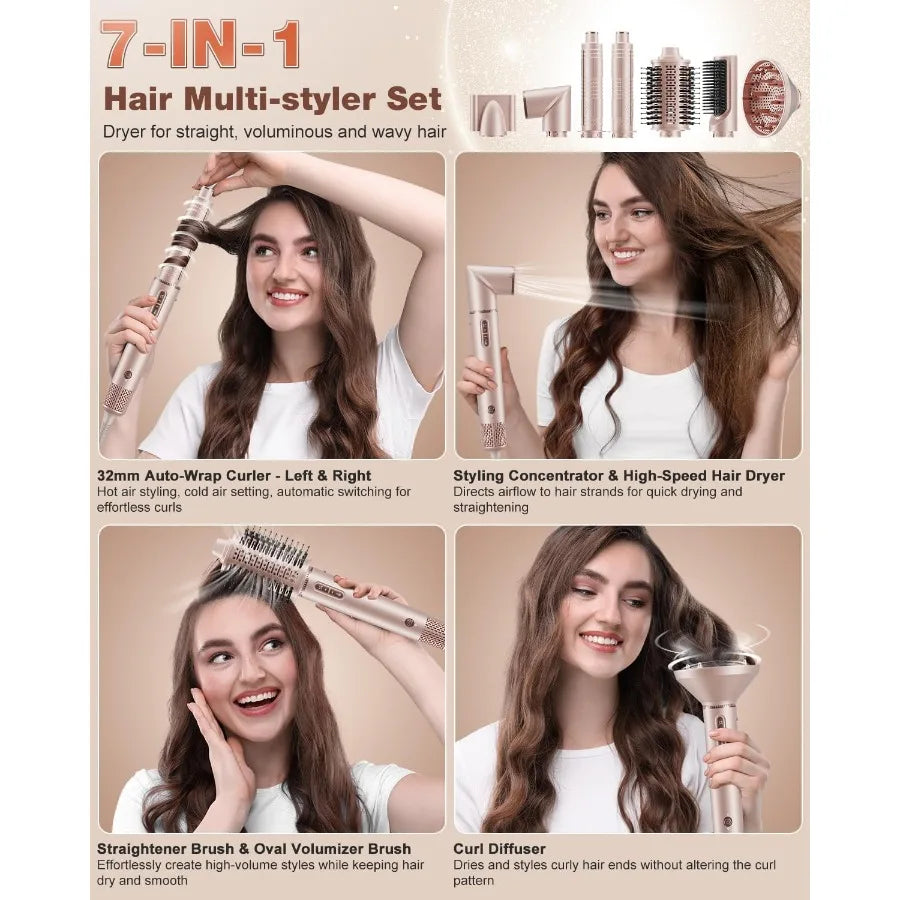 7-IN-1

Hair Multi-styler Set

Dryer for straight, voluminous and wavy hair

32mm Auto-Wrap Curler - Left & Right

Hot air styling, cold air setting, automatic switching for effortless curls

Styling Concentrator & High-Speed Hair Dryer

Directs airflow to hair strands for quick drying and straightening

Straightener Brush & Oval Volumizer Brush

Effortlessly create high-volume styles while keeping hair dry and smooth

Curl Diffuser

Dries and styles curly hair ends without altering the curl pattern