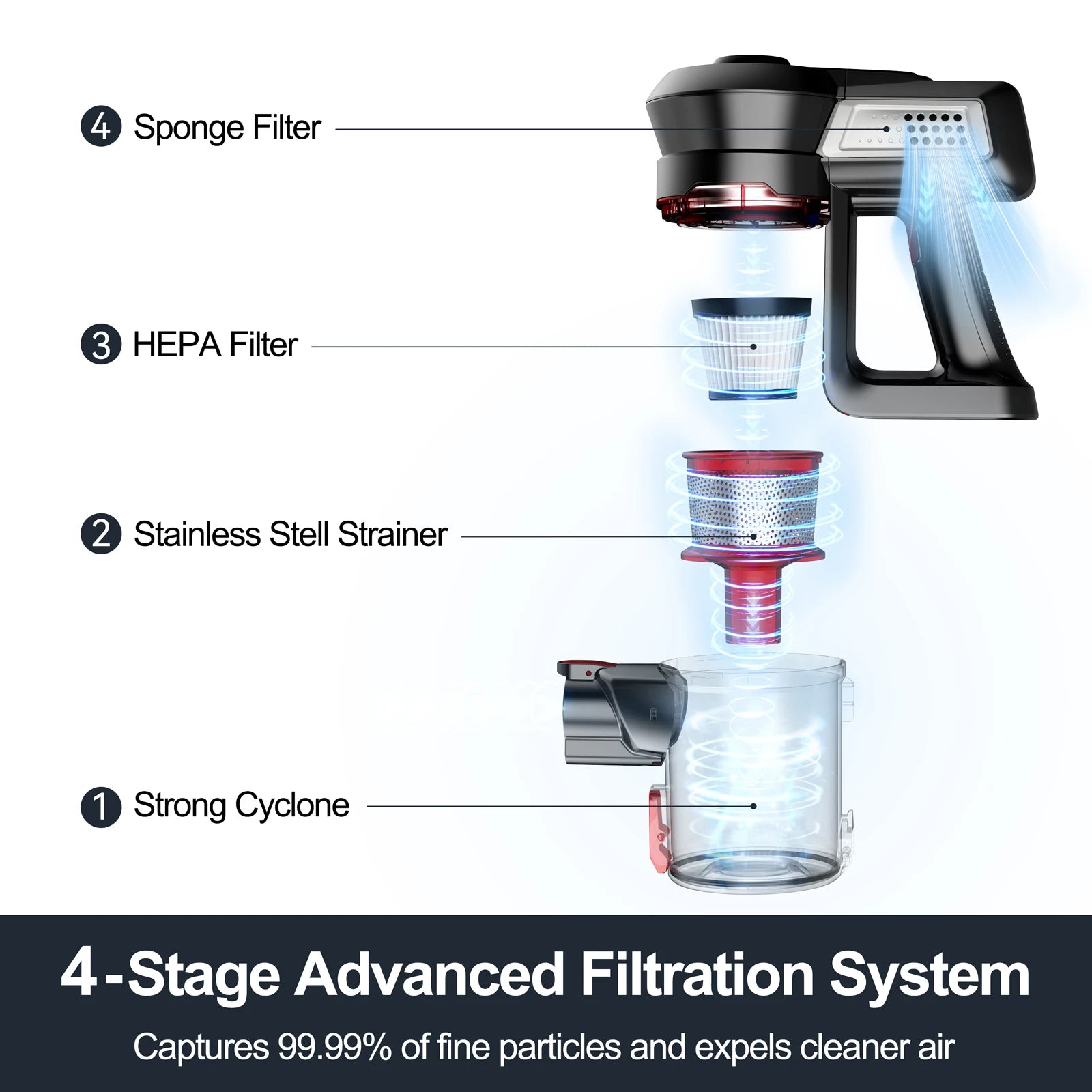 4 Sponge Filter

3 HEPA Filter

2 Stainless Stell Strainer

1 Strong Cyclone

4-Stage Advanced Filtration System

Captures 99.99% of fine particles and expels cleaner air