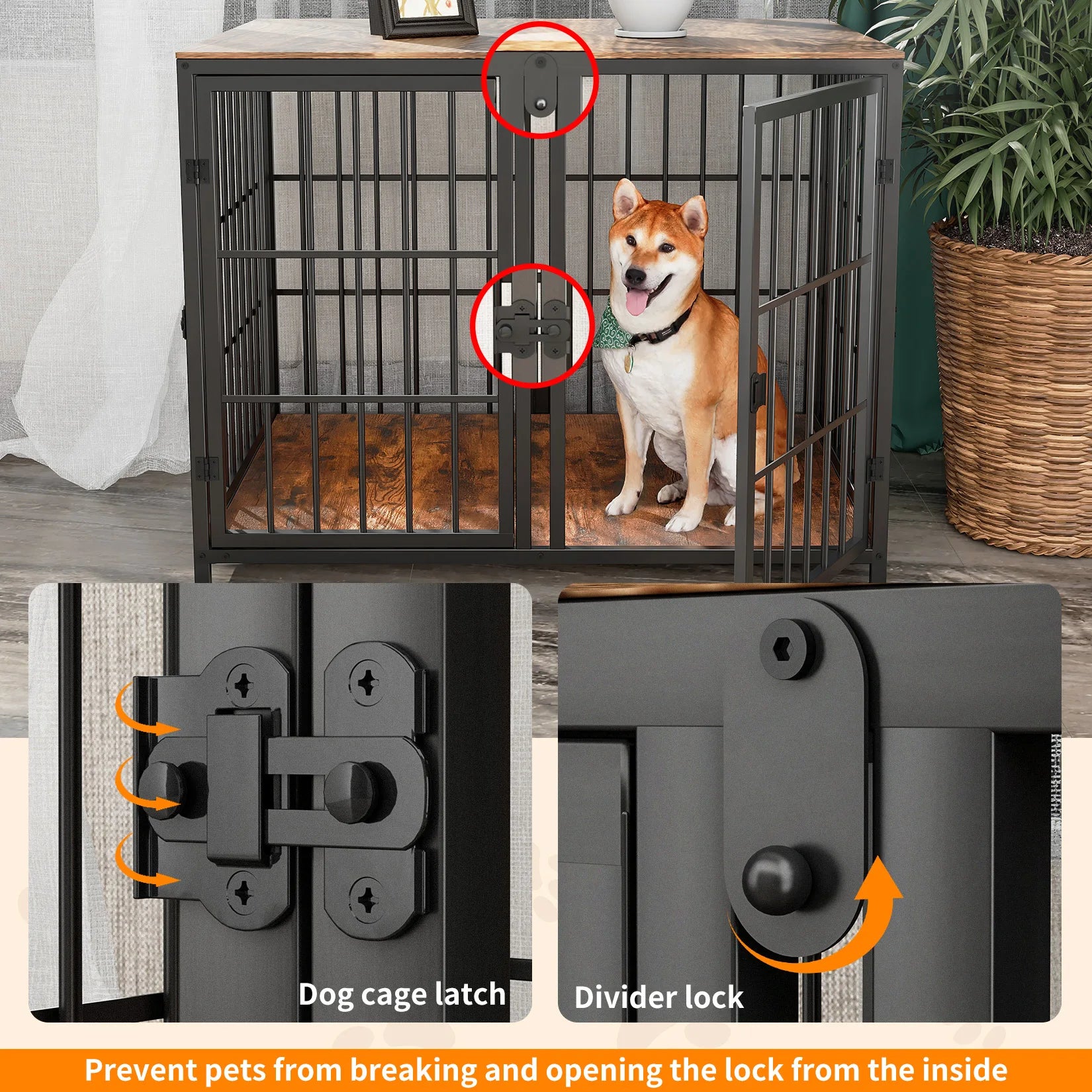 Dog cage latch

Divider lock

Prevent pets from breaking and opening the lock from the inside