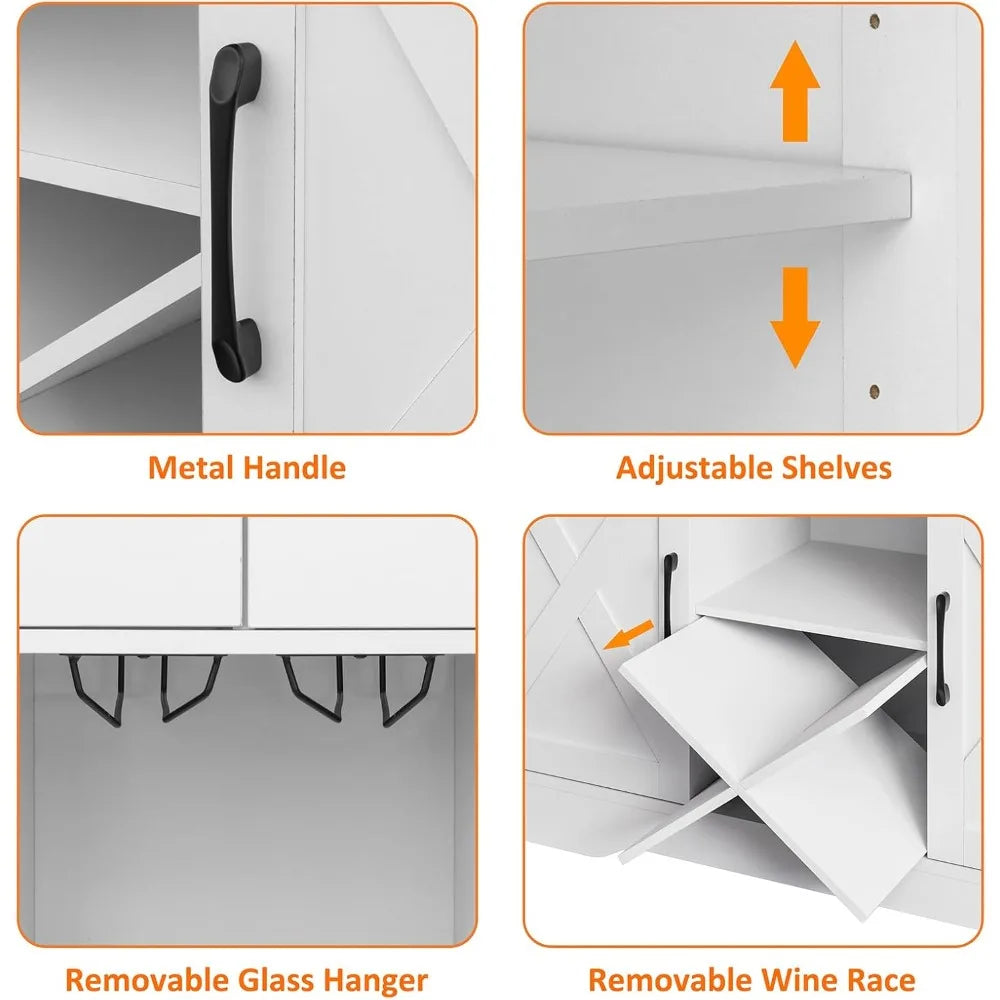 Metal Handle

Adjustable Shelves

Removable Glass Hanger

Removable Wine Race