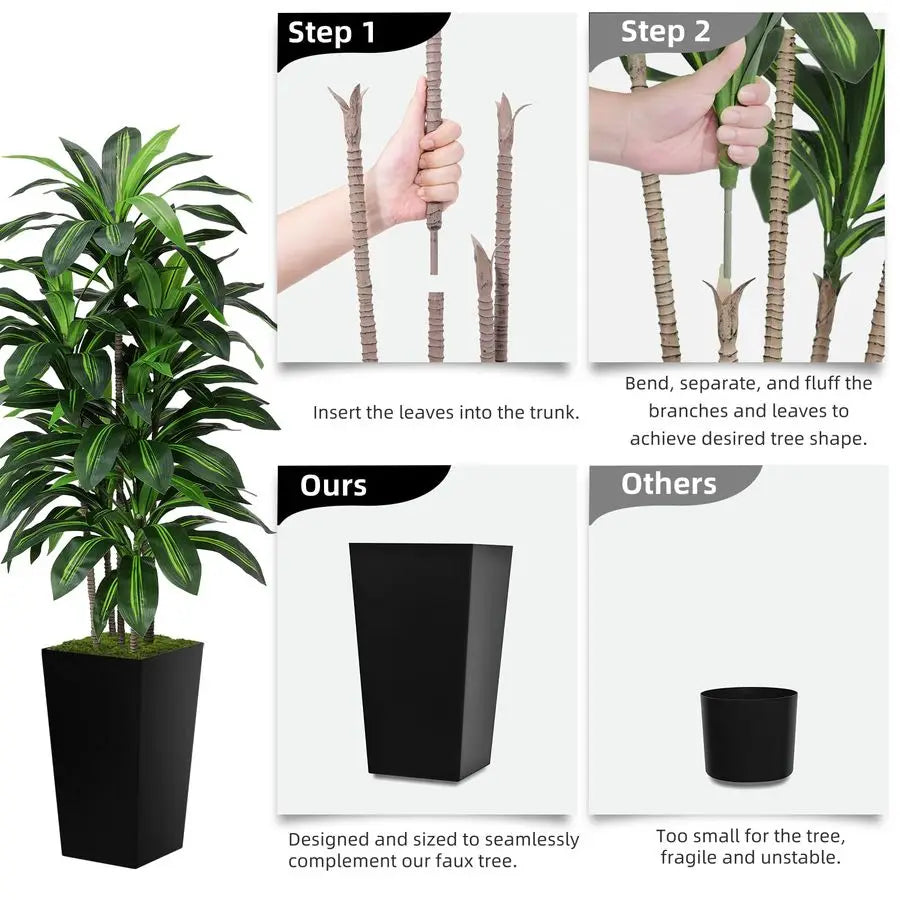 Step 1

Insert the leaves into the trunk.

Step 2

Bend, separate, and fluff the branches and leaves to achieve desired tree shape.

Ours

Designed and sized to seamlessly complement our faux tree.

Others

Too small for the tree, fragile and unstable.