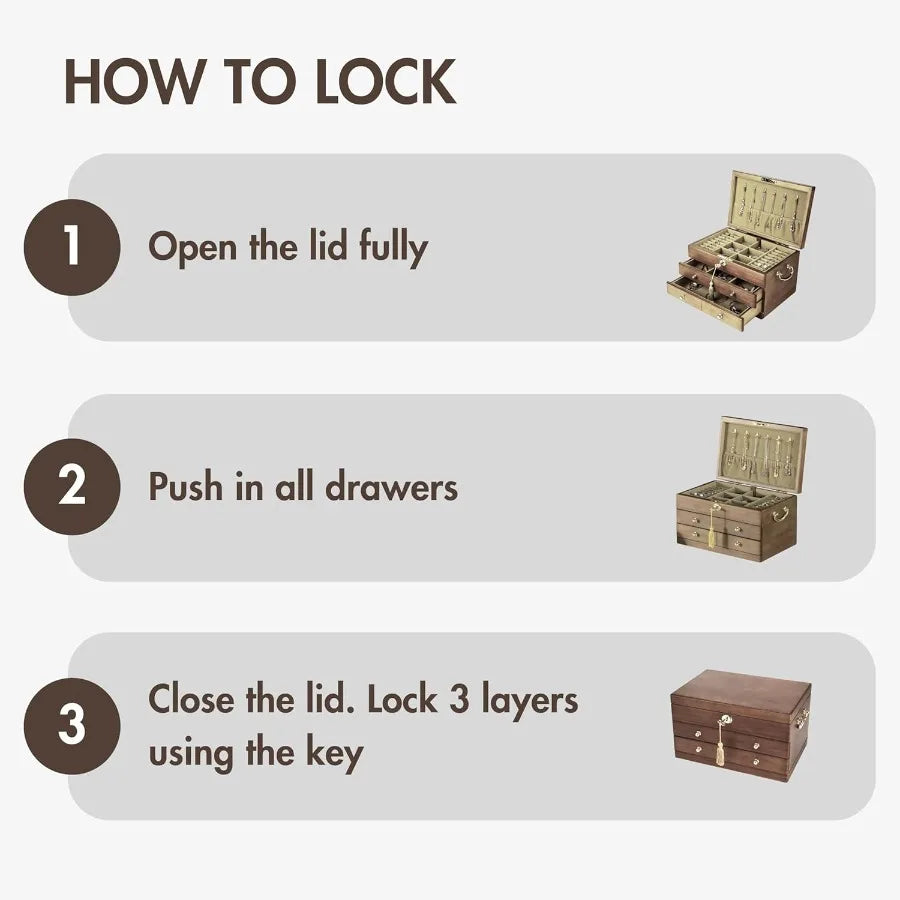 HOW TO LOCK

1 Open the lid fully

2 Push in all drawers

3 Close the lid. Lock 3 layers using the key