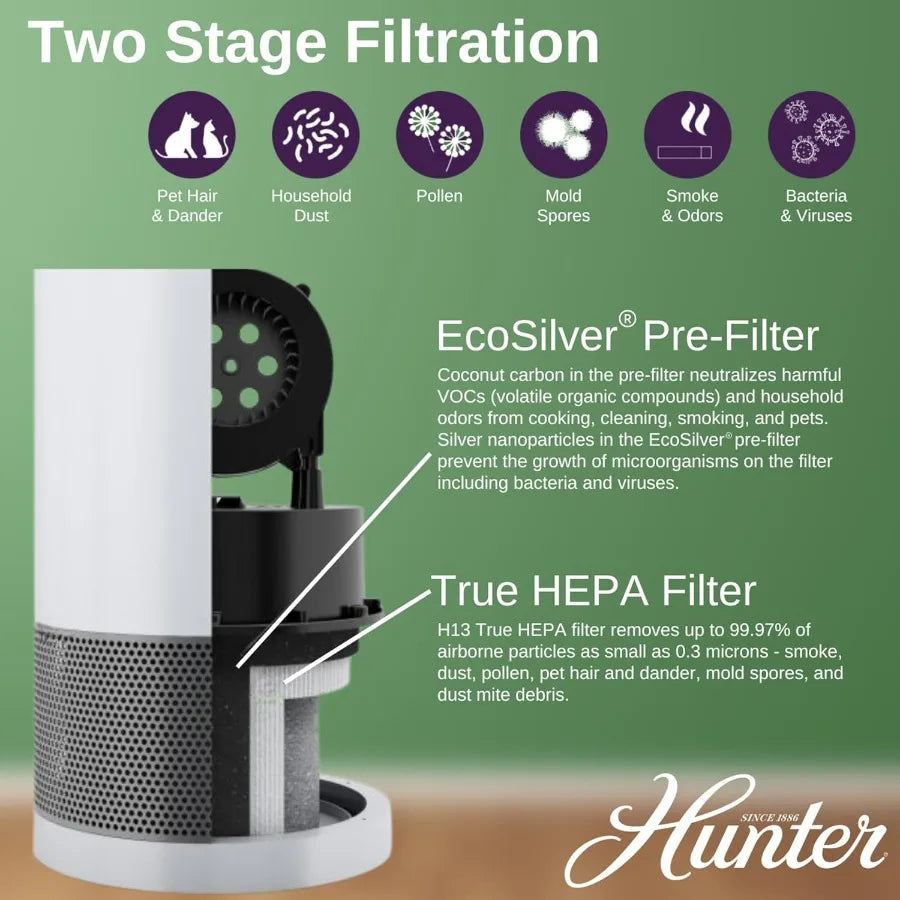 Two Stage Filtration

Pet Hair & Dander

Household Dust

Pollen

Mold Spores

Smoke & Odors

Bacteria & Viruses

EcoSilver® Pre-Filter

Coconut carbon in the pre-filter neutralizes harmful VOCs (volatile organic compounds) and household odors from cooking, cleaning, smoking, and pets. Silver nanoparticles in the EcoSilver® pre-filter prevent the growth of microorganisms on the filter including bacteria and viruses.

True HEPA Filter

H13 True HEPA filter removes up to 99.97% of airborne particles as small as 0.3 microns - smoke, dust, pollen, pet hair and dander, mold spores, and dust mite debris.

SINCE 1886

Hunter