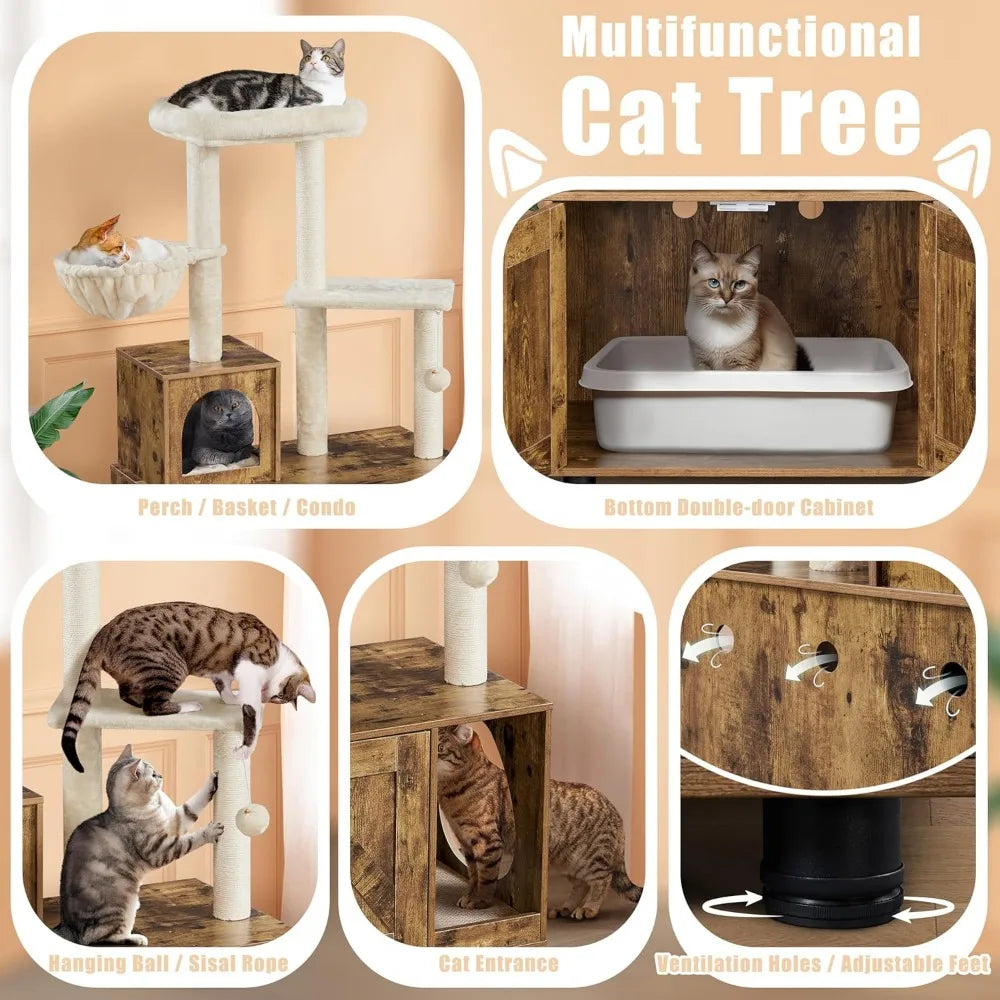 Multifunctional Cat Tree

Perch / Basket / Condo

Bottom Double-door Cabinet

Hanging Ball / Sisal Rope

Cat Entrance

Ventilation Holes / Adjustable Feet