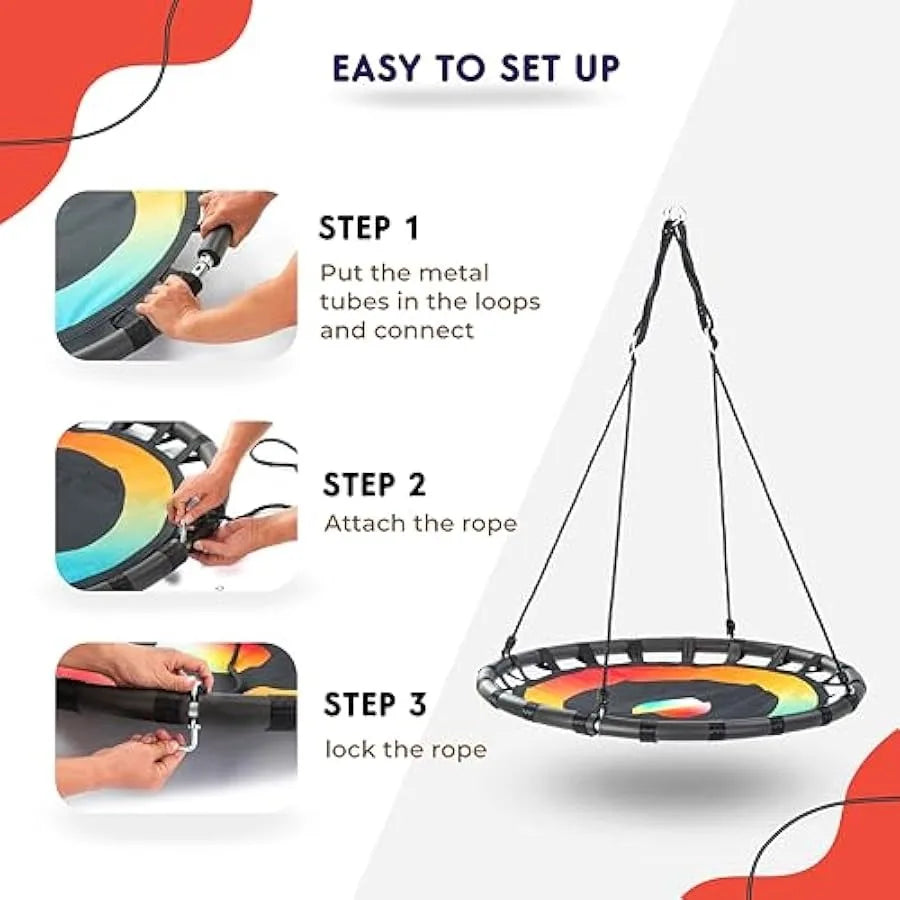 EASY TO SET UP

STEP 1
Put the metal tubes in the loops and connect

STEP 2
Attach the rope

STEP 3
lock the rope