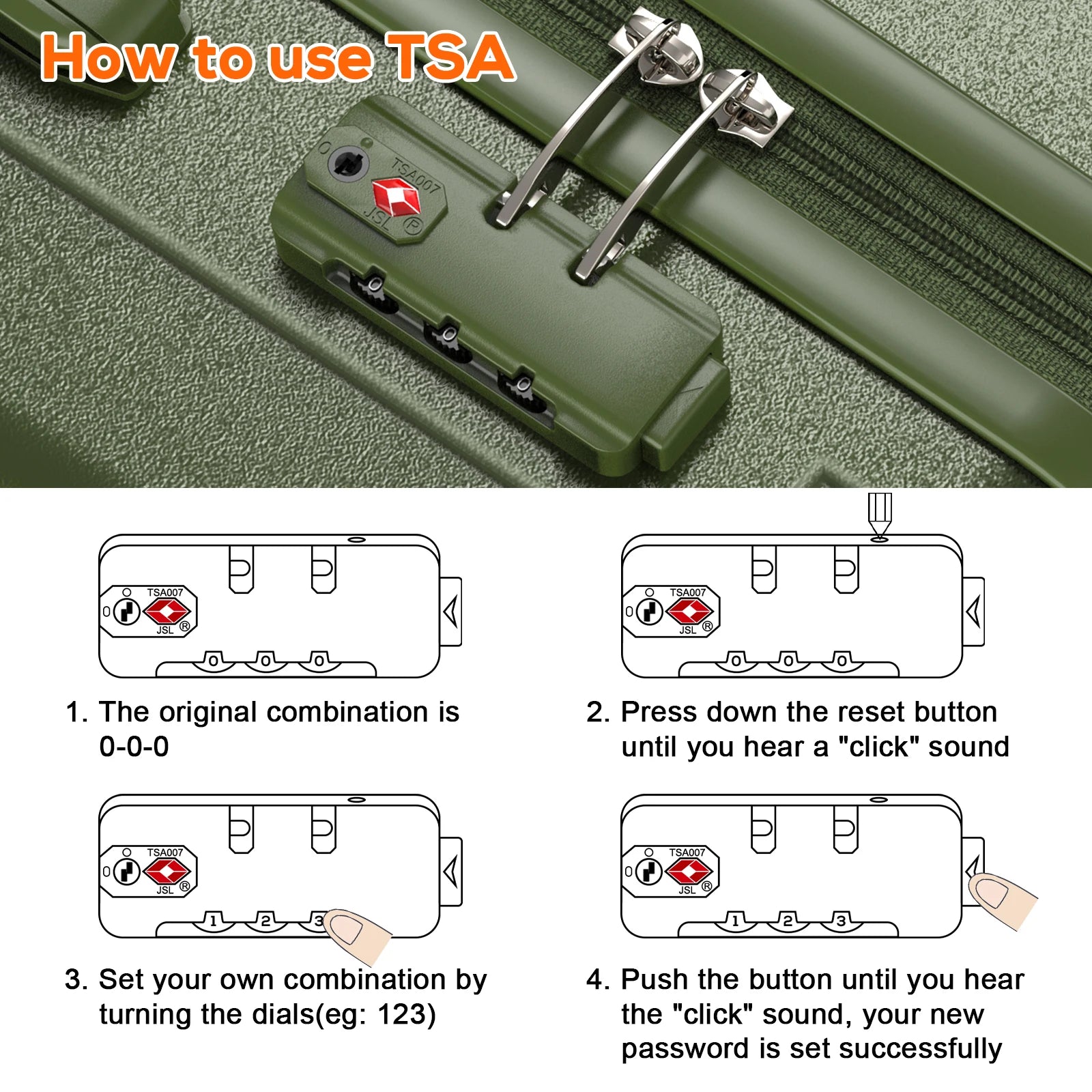 How to use TSA

TSA007
JSL ®

TSA007
JSL ®
0 0 0

1. The original combination is 0-0-0

TSA007
JSL ®
0 0 0

2. Press down the reset button until you hear a "click" sound

TSA007
JSL ®
1 2 3

3. Set your own combination by turning the dials(eg: 123)

TSA007
JSL ®
1 2 3

4. Push the button until you hear the "click" sound, your new password is set successfully