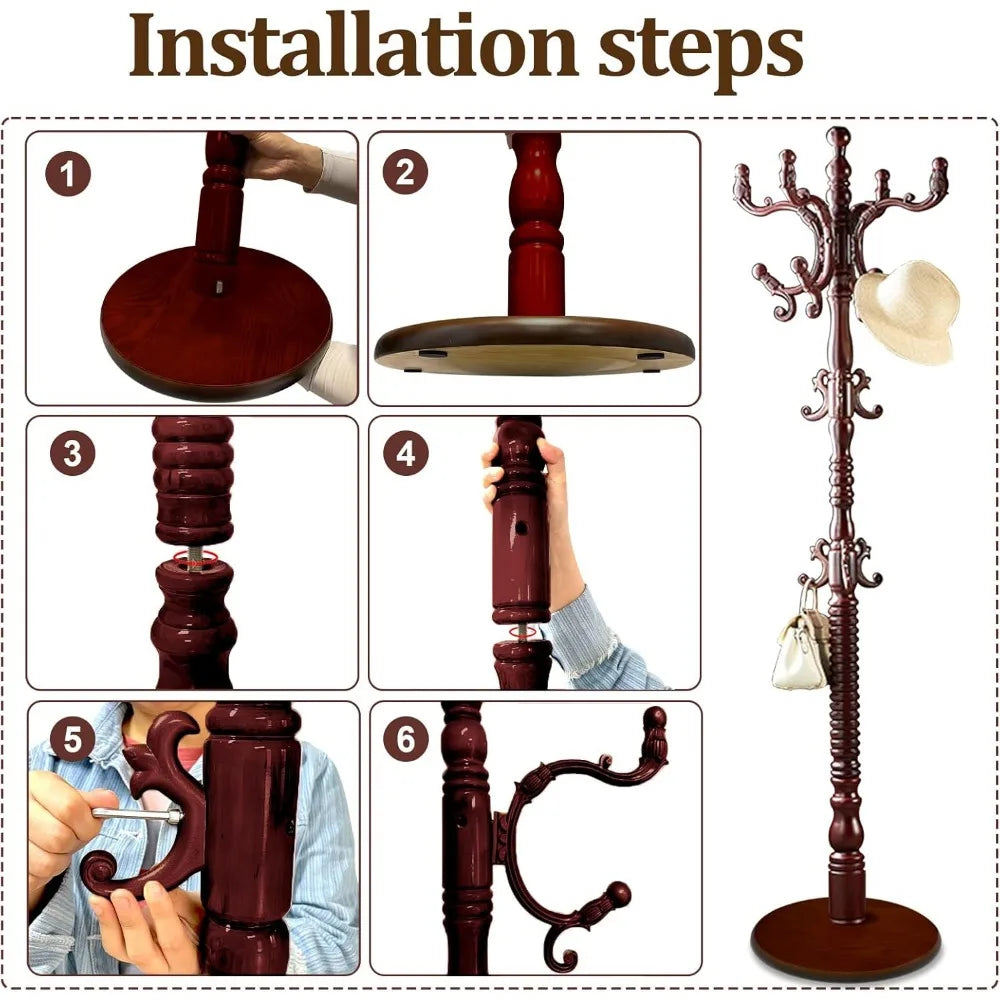 Installation steps

1

2

3

4

5

6