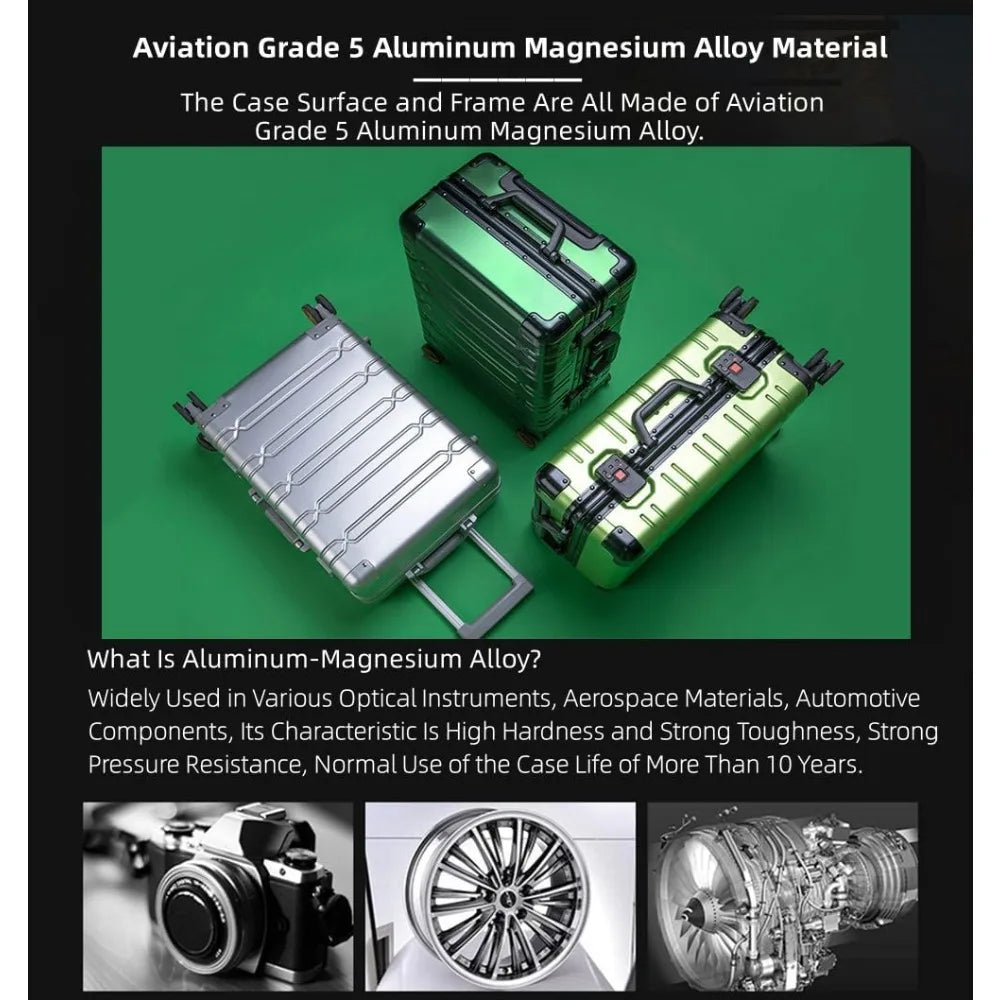 Aviation Grade 5 Aluminum Magnesium Alloy Material

The Case Surface and Frame Are All Made of Aviation Grade 5 Aluminum Magnesium Alloy.

What Is Aluminum-Magnesium Alloy?

Widely Used in Various Optical Instruments, Aerospace Materials, Automotive Components, Its Characteristic Is High Hardness and Strong Toughness, Strong Pressure Resistance, Normal Use of the Case Life of More Than 10 Years.