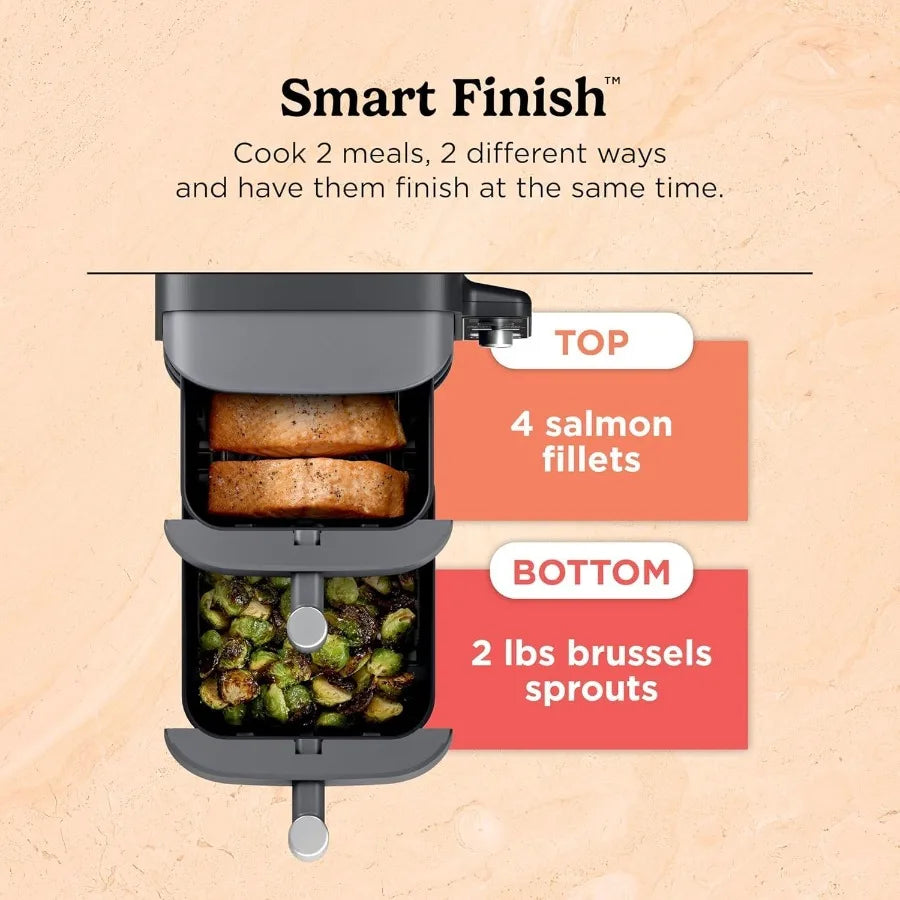 Smart Finish™

Cook 2 meals, 2 different ways and have them finish at the same time.

TOP

4 salmon fillets

BOTTOM

2 lbs brussels sprouts